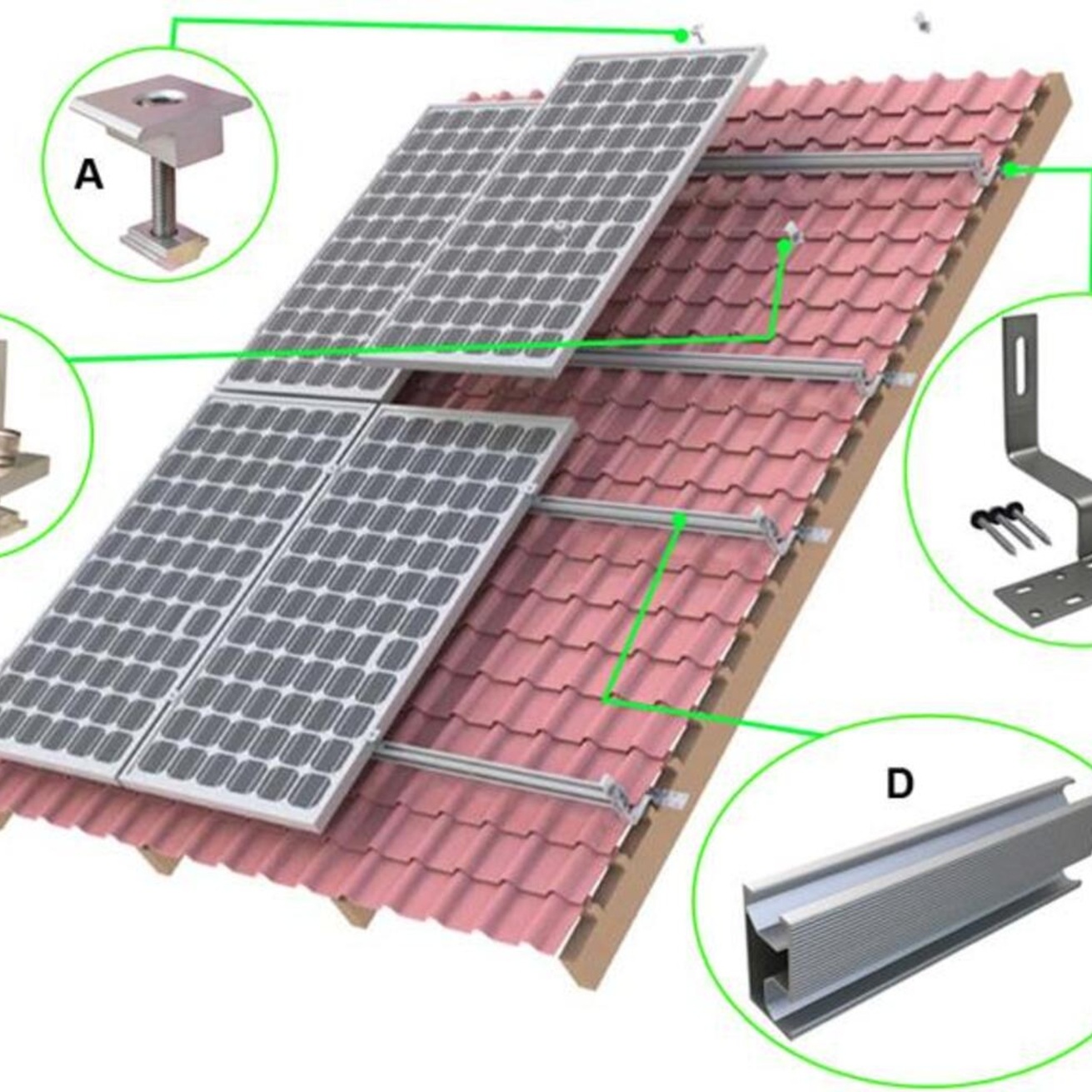 A

D